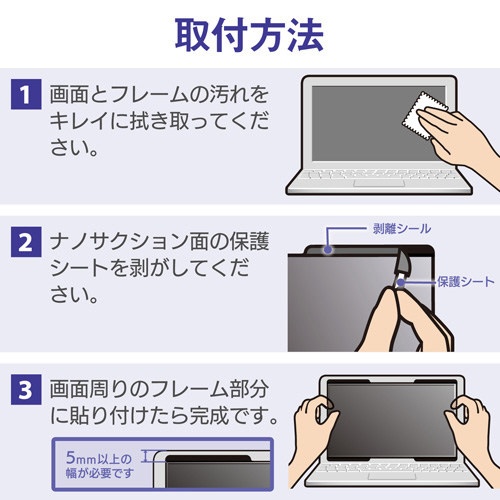 取付方法

1 画面とフレームの汚れをキレイに拭き取ってください。

2 ナノサクション面の保護シートを剥がしてください。

剥離シール

保護シート

3 画面周りのフレーム部分に貼り付けたら完成です。

5mm以上の幅が必要です