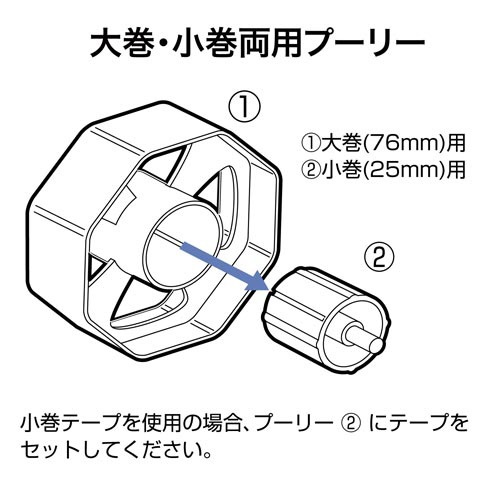 大巻・小巻両用プーリー

①

①大巻(76mm)用
②小巻(25mm)用

②

小巻テープを使用の場合、プーリー ② にテープをセットしてください。