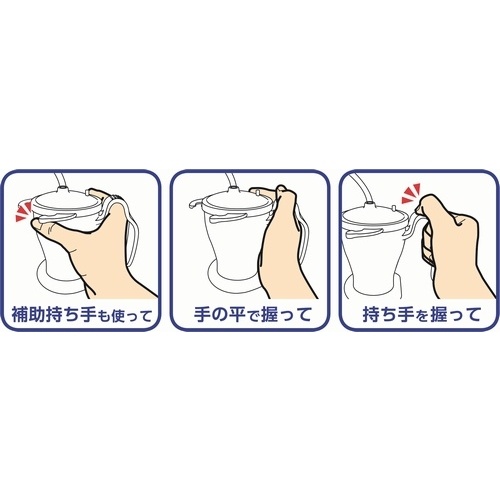 補助持ち手も使って

手の平で握って

持ち手を握って