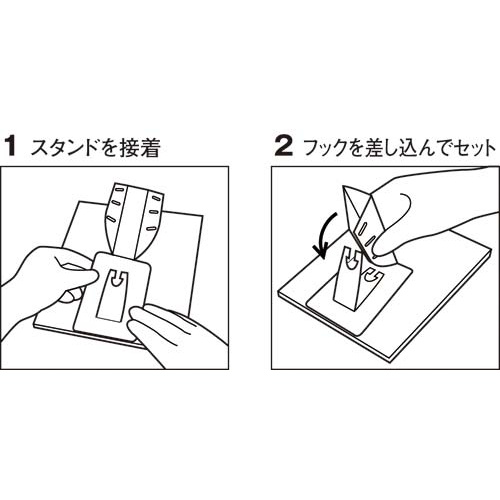 1 スタンドを接着

2 フックを差し込んでセット