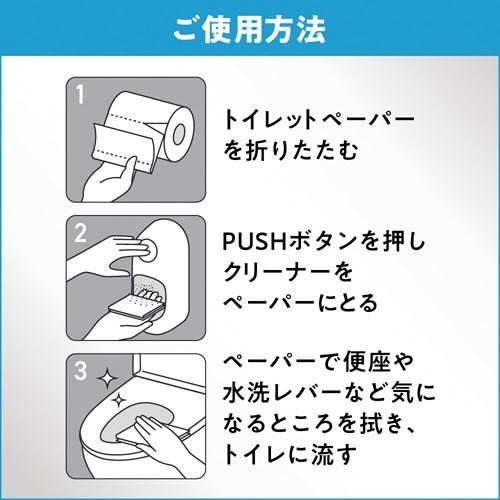 ご使用方法

1

トイレットペーパーを折りたたむ

2

PUSHボタンを押しクリーナーをペーパーにとる

3

ペーパーで便座や水洗レバーなど気になるところを拭き、トイレに流す