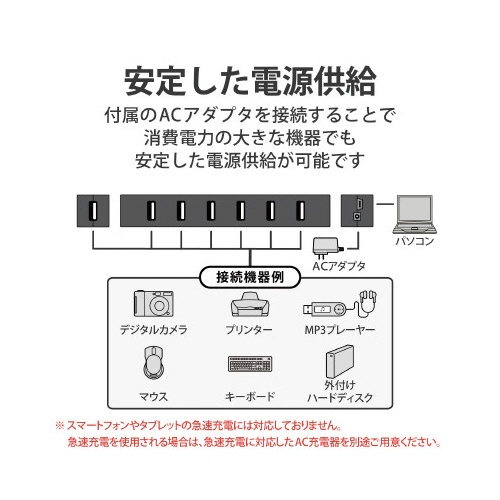 安定した電源供給

付属のACアダプタを接続することで
消費電力の大きな機器でも
安定した電源供給が可能です

パソコン

ACアダプタ

接続機器例

デジタルカメラ

プリンター

MP3プレーヤー

マウス

キーボード

外付け
ハードディスク

※ スマートフォンやタブレットの急速充電には対応しておりません。
急速充電を使用される場合は、急速充電に対応したAC充電器を別途ご用意ください。