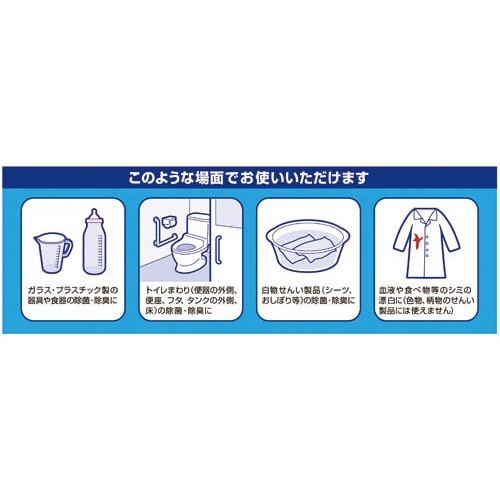 このような場面でお使いいただけます

ガラス・プラスチック製の器具や食器の除菌・除臭に

トイレまわり(便器の外側、便座、フタ、タンクの外側、床)の除菌・除臭に

白物せんい製品(シーツ、おしぼり等)の除菌・除臭に

血液や食べ物等のシミの漂白に(色物、柄物のせんい製品には使えません)