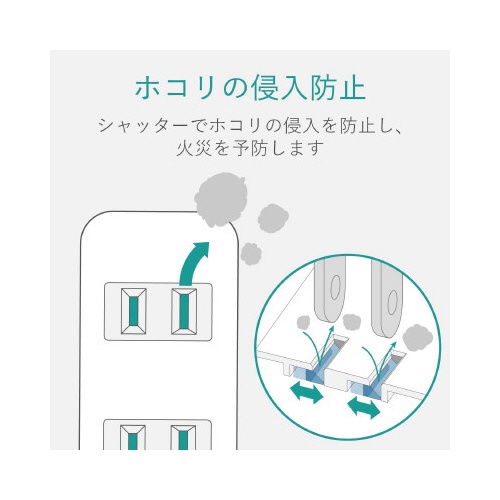 ホコリの侵入防止

シャッターでホコリの侵入を防止し、火災を予防します