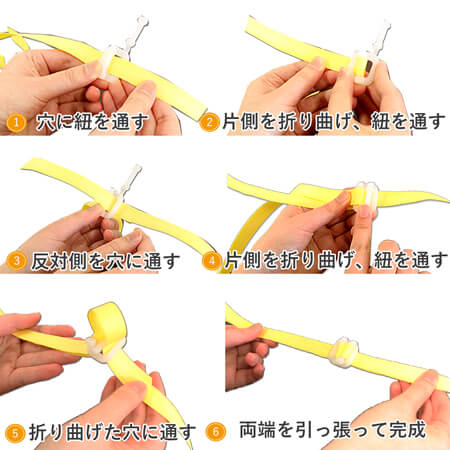 1 穴に紐を通す

2 片側を折り曲げ、紐を通す

3 反対側を穴に通す

4 片側を折り曲げ、紐を通す

5 折り曲げた穴に通す

6 両端を引っ張って完成