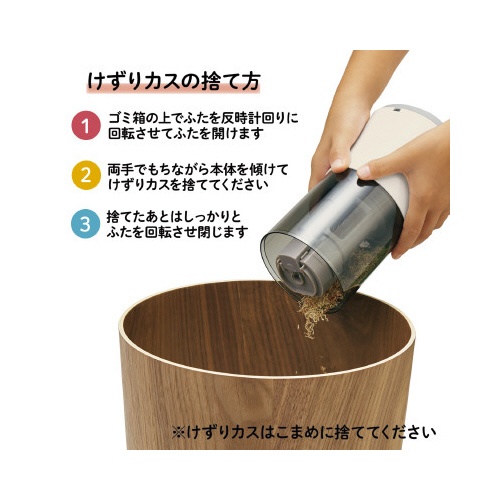 けずりカスの捨て方

1 ゴミ箱の上でふたを反時計回りに回転させてふたを開けます

2 両手でもちながら本体を傾けてけずりカスを捨ててください

3 捨てたあとはしっかりとふたを回転させ閉じます

※けずりカスはこまめに捨ててください