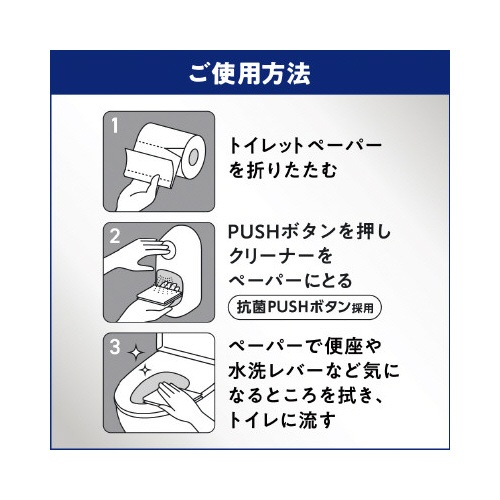 ご使用方法

1

トイレットペーパーを折りたたむ

2

PUSHボタンを押しクリーナーをペーパーにとる

抗菌PUSHボタン採用

3

ペーパーで便座や水洗レバーなど気になるところを拭き、トイレに流す