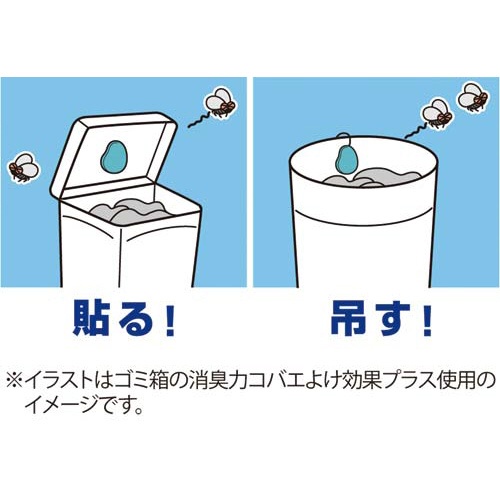 貼る！

吊す！

※イラストはゴミ箱の消臭力コバエよけ効果プラス使用のイメージです。