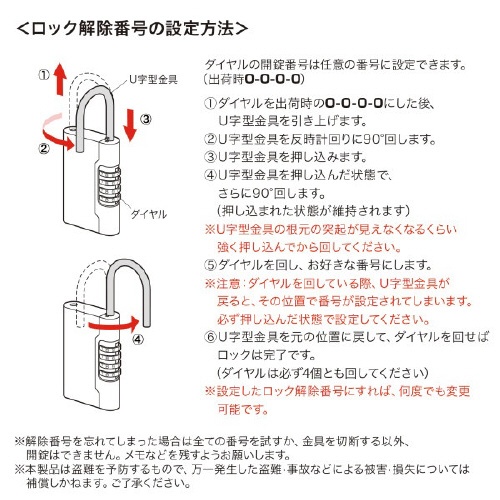 <ロック解除番号の設定方法>

①
U字型金具
③
②
ダイヤル
④

ダイヤルの開錠番号は任意の番号に設定できます。
(出荷時0-0-0-0)

①ダイヤルを出荷時の0-0-0-0にした後、U字型金具を引き上げます。
②U字型金具を反時計回りに90°回します。
③U字型金具を押し込みます。
④U字型金具を押し込んだ状態で、さらに90°回します。
(押し込まれた状態が維持されます)
※U字型金具の根元の突起が見えなくなるくらい強く押し込んでから回してください。
⑤ダイヤルを回し、お好きな番号にします。
※注意：ダイヤルを回している際、U字型金具が戻ると、その位置で番号が設定されてしまいます。必ず押し込んだ状態で設定してください。
⑥U字型金具を元の位置に戻して、ダイヤルを回せばロックは完了です。
(ダイヤルは必ず4個とも回してください)
※設定したロック解除番号にすれば、何度でも変更可能です。

※解除番号を忘れてしまった場合は全ての番号を試すか、金具を切断する以外、開錠はできません。メモなどを残すようお願いします。
※本製品は盗難を予防するもので、万一発生した盗難・事故などによる被害・損失については補償しかねます。ご了承ください。