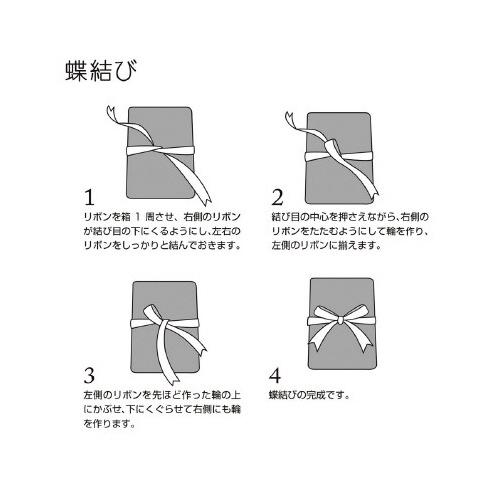 蝶結び

1
リボンを箱 1 周させ、右側のリボンが結び目の下にくるようにし､左右のリボンをしっかりと結んでおきます。

2
結び目の中心を押さえながら､右側のリボンをたたむようにして輪を作り、左側のリボンに揃えます。

3
左側のリボンを先ほど作った輪の上にかぶせ､下にくぐらせて右側にも輪を作ります。

4
蝶結びの完成です。