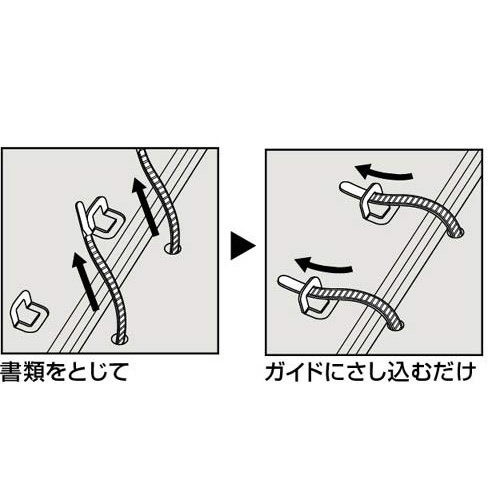 書類をとじて

ガイドにさし込むだけ